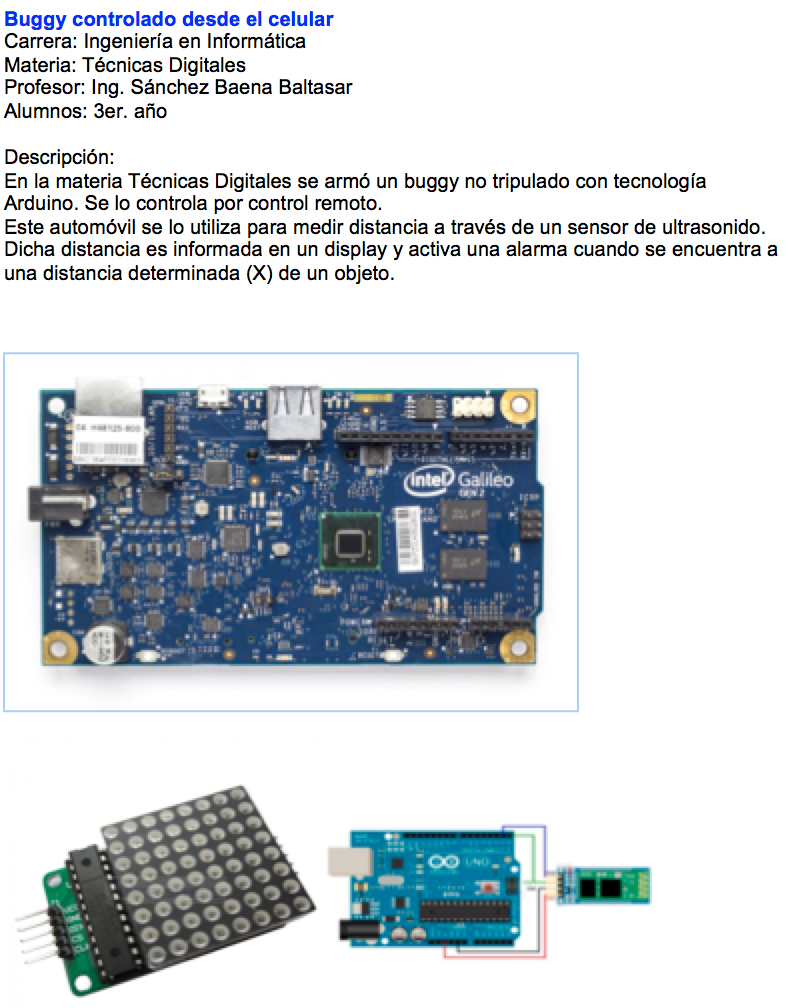 Buggy controlado desde el celular
Carrera: Ingeniería en Informática
Materia: Técnicas Digitales
Profesor: Ing. Sánchez Baena Baltasar
Alumnos: 3er. año

Descripción:
En la materia Técnicas Digitales se armó un buggy no tripulado con tecnología Arduino. Se lo controla por control remoto.
Este automóvil se lo utiliza para medir distancia a través de un sensor de ultrasonido. Dicha distancia es informada en un display y activa una alarma cuando se encuentra a una distancia determinada (X) de un objeto.

intel Galileo
GEN 2

UNO